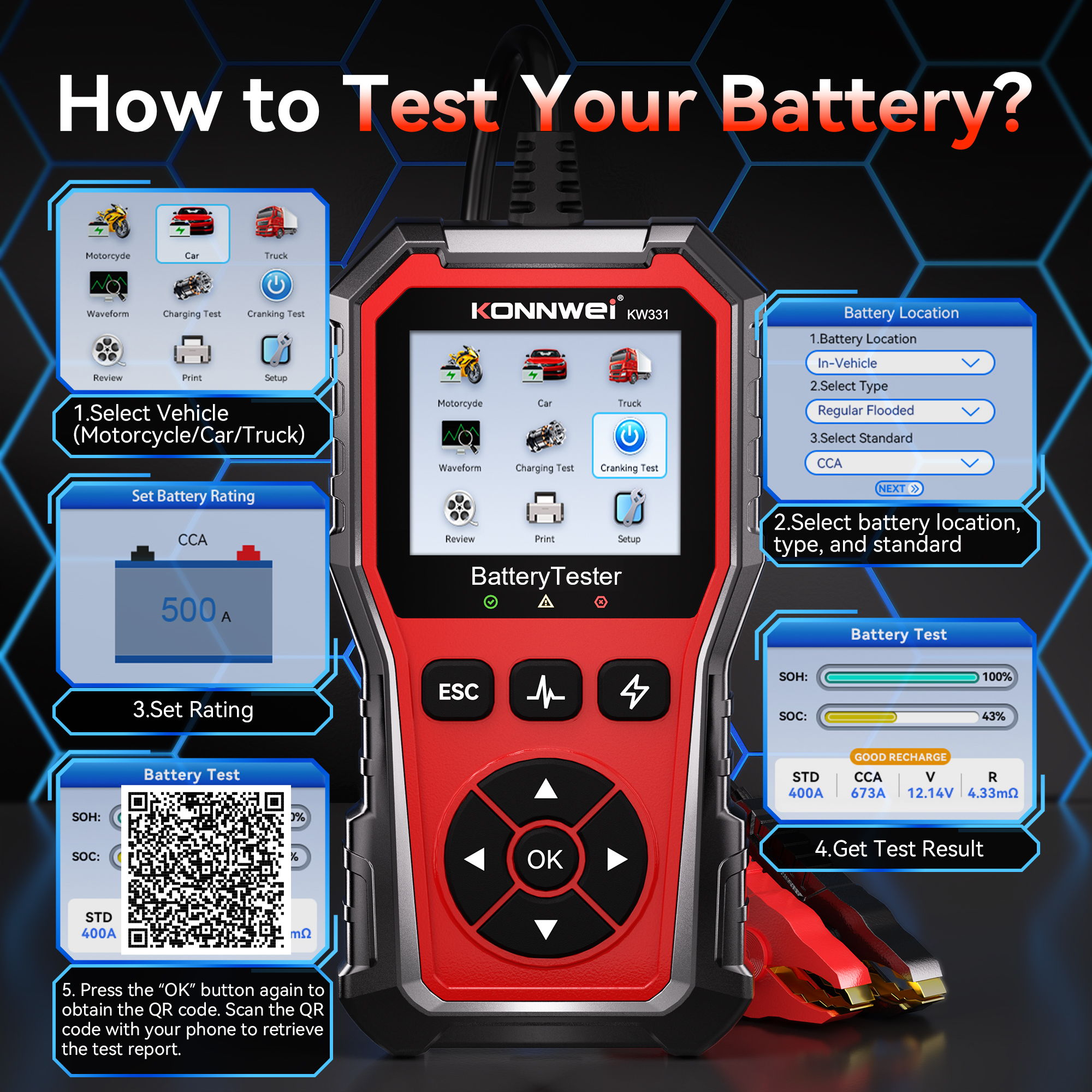 How to Test Your Battery?

Motorcyde
Car
Truck
Waveform
Charging Test
Cranking Test
Review
Print
Setup

1.Select Vehicle (Motorcycle/Car/Truck)

Set Battery Rating
CCA
500 A

3.Set Rating

Battery Test
SOH:
SOC:
STD
400A
mΩ

5. Press the "OK" button again to obtain the QR code. Scan the QR code with your phone to retrieve the test report.

KONNWEI® KW331

Motorcyde
Car
Truck
Waveform
Charging Test
Cranking Test
Review
Print
Setup

BatteryTester

ESC
OK

Battery Location
1.Battery Location
In-Vehicle
2.Select Type
Regular Flooded
3.Select Standard
CCA
NEXT

2.Select battery location, type, and standard

Battery Test
SOH: 100%
SOC: 43%
GOOD RECHARGE

| STD | CCA | V | R |
|---|---|---|---|
| 400A | 673A | 12.14V | 4.33mΩ |

4.Get Test Result